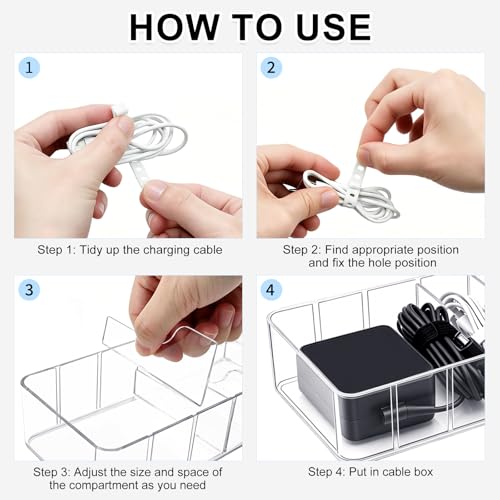 HOW TO USE

1

Step 1: Tidy up the charging cable

2

Step 2: Find appropriate position and fix the hole position

3

Step 3: Adjust the size and space of the compartment as you need

4

Step 4: Put in cable box