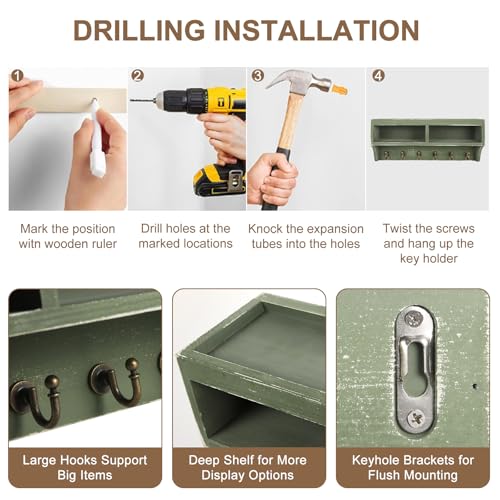 DRILLING INSTALLATION

1

Mark the position witn wooden ruler

2

Drill holes at the marked locations

3

Knock the expansion tubes into the holes

4

Twist the screws and hang up the key holder

Large Hooks Support Big Items

Deep Shelf for More Display Options

Keyhole Brackets for Flush Mounting