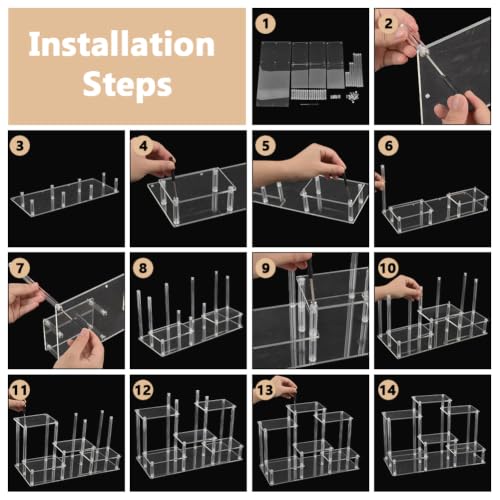 Installation Steps

1

2

3

4

5

6

7

8

9

10

11

12

13

14