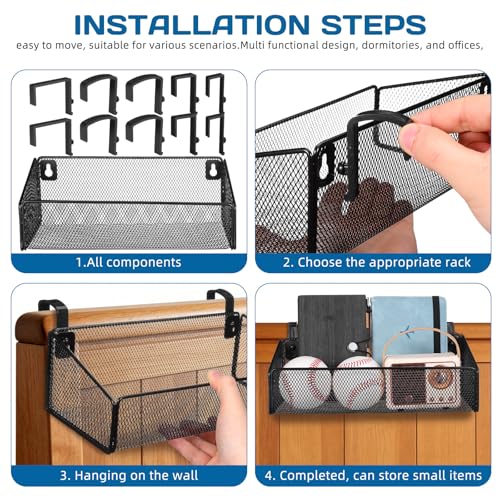 INSTALLATION STEPS

easy to move, suitable for various scenarios.Multi functional design, dormitories, and offices,

1.All components

2. Choose the appropriate rack

3. Hanging on the wall

4. Completed, can store small items