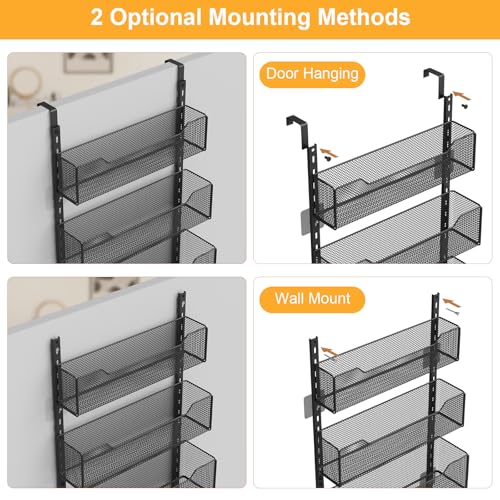 2 Optional Mounting Methods

Door Hanging

Wall Mount