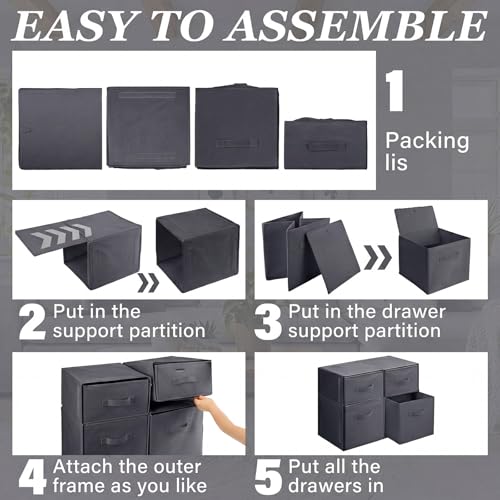 EASY TO ASSEMBLE

1 Packing lis

2 Put in the support partition

3 Put in the drawer support partition

4 Attach the outer frame as you like

5 Put all the drawers in