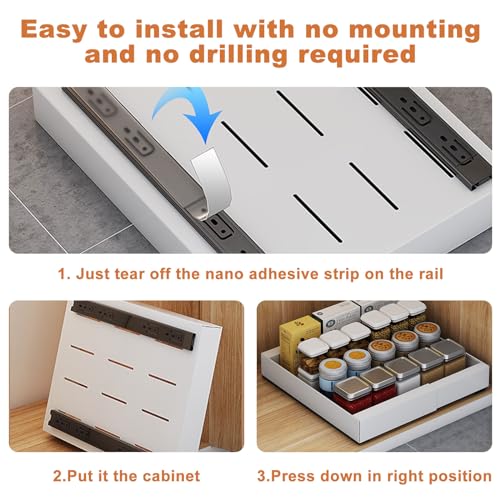 Easy to install with no mounting and no drilling required

1. Just tear off the nano adhesive strip on the rail

2.Put it the cabinet

3.Press down in right position