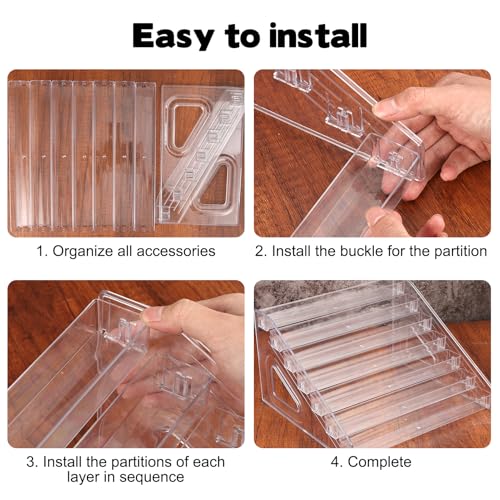 Easy to install

1. Organize all accessories

2. Install the buckle for the partition

3. Install the partitions of each layer in sequence

4. Complete