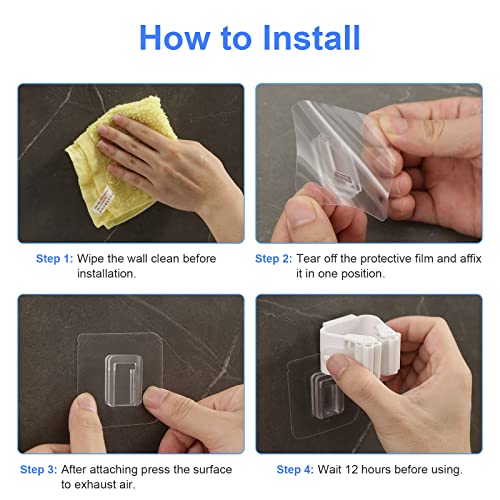 How to Install

Step 1: Wipe the wall clean before installation.

Step 2: Tear off the protective film and affix it in one position.

Step 3: After attaching press the surface to exhaust air.

Step 4: Wait 12 hours before using.