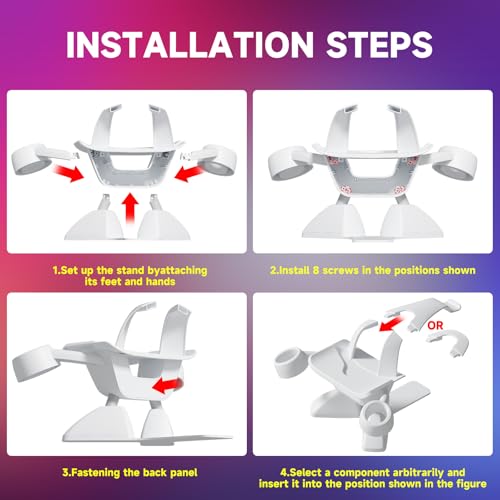 INSTALLATION STEPS

1.Set up the stand byattaching its feet and hands

2.Install 8 screws in the positions shown

3.Fastening the back panel

OR

4.Select a component arbitrarily and insert it into the position shown in the figure