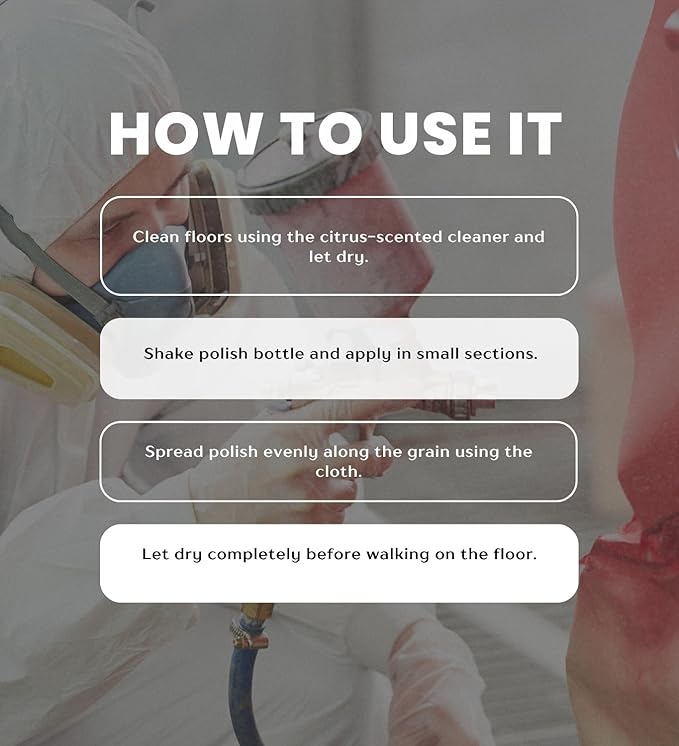 HOW TO USE IT

Clean floors using the citrus-scented cleaner and let dry.

Shake polish bottle and apply in small sections.

Spread polish evenly along the grain using the cloth.

Let dry completely before walking on the floor.