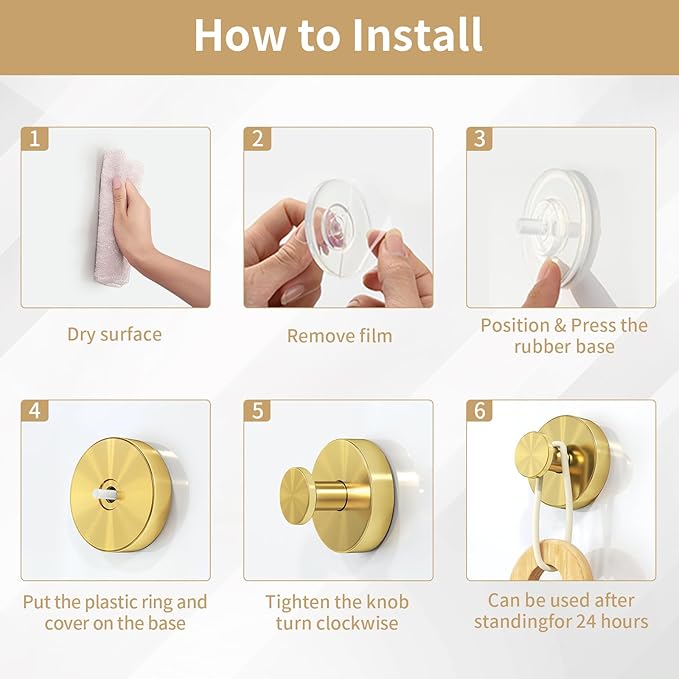 How to Install

1

Dry surface

2

Remove film

3

Position & Press the rubber base

4

Put the plastic ring and cover on the base

5

Tighten the knob turn clockwise

6

Can be used after standingfor 24 hours