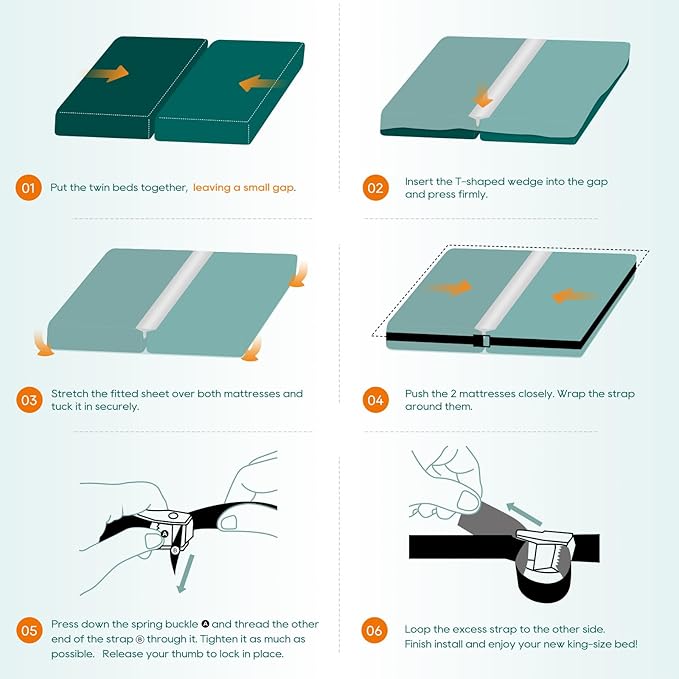 01 Put the twin beds together, leaving a small gap.

02 Insert the T-shaped wedge into the gap and press firmly.

03 Stretch the fitted sheet over both mattresses and tuck it in securely.

04 Push the 2 mattresses closely. Wrap the strap around them.

A

B

05 Press down the spring buckle A and thread the other end of the strap B through it. Tighten it as much as possible. Release your thumb to lock in place.

06 Loop the excess strap to the other side. Finish install and enjoy your new king-size bed!