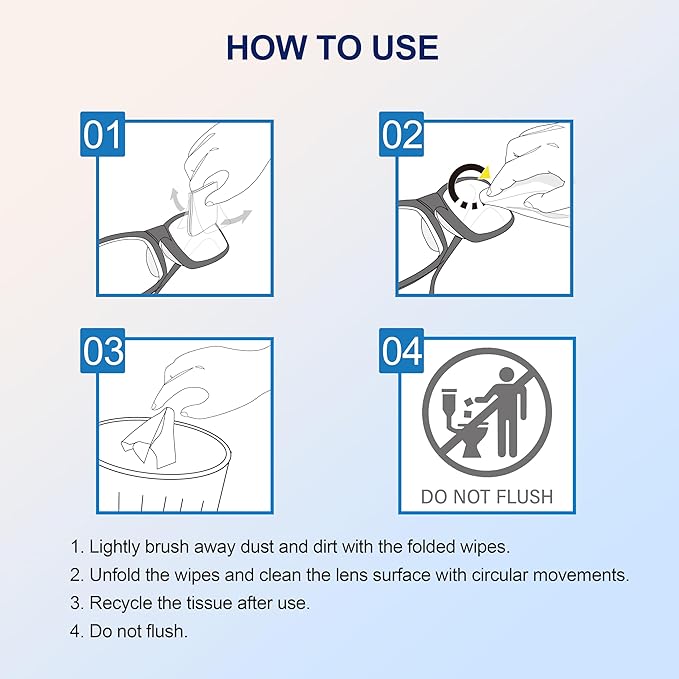 HOW TO USE

01

02

03

04

DO NOT FLUSH

1. Lightly brush away dust and dirt with the folded wipes.
2. Unfold the wipes and clean the lens surface with circular movements.
3. Recycle the tissue after use.
4. Do not flush.