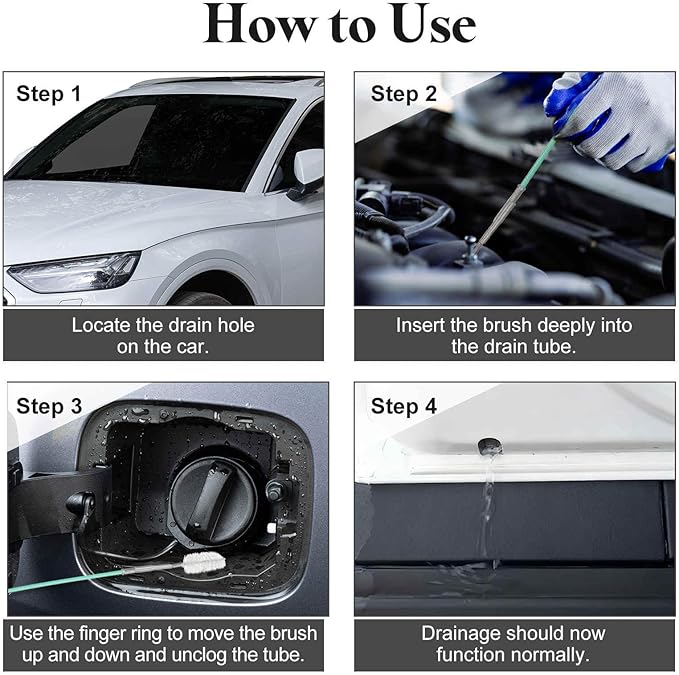 How to Use

Step 1

Locate the drain hole on the car.

Step 2

Insert the brush deeply into the drain tube.

Step 3

Use the finger ring to move the brush up and down and unclog the tube.

Step 4

Drainage should now function normally.