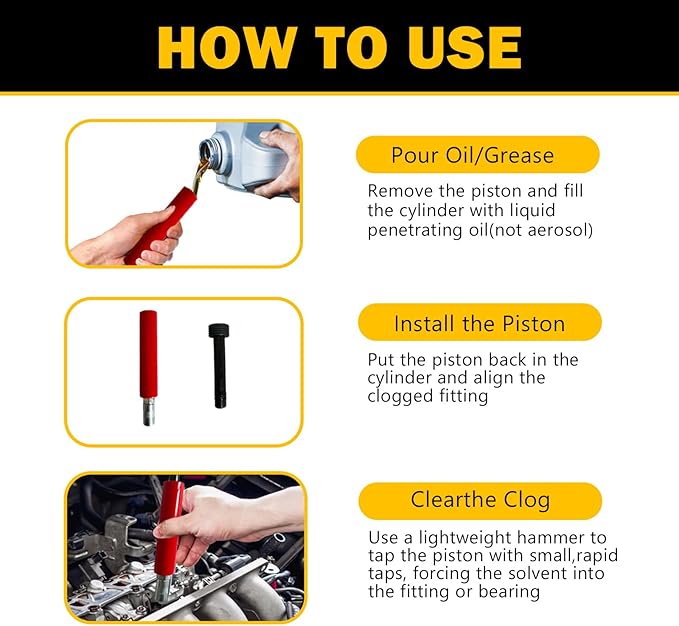 HOW TO USE

Pour Oil/Grease

Remove the piston and fill the cylinder with liquid penetrating oil(not aerosol)

Install the Piston

Put the piston back in the cylinder and align the clogged fitting

Clearthe Clog

Use a lightweight hammer to tap the piston with small,rapid taps, forcing the solvent into the fitting or bearing