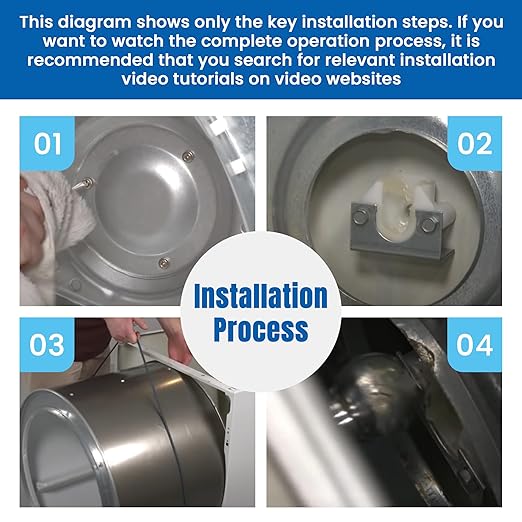 This diagram shows only the key installation steps. If you want to watch the complete operation process, it is recommended that you search for relevant installation video tutorials on video websites

01

02

Installation Process

03

04