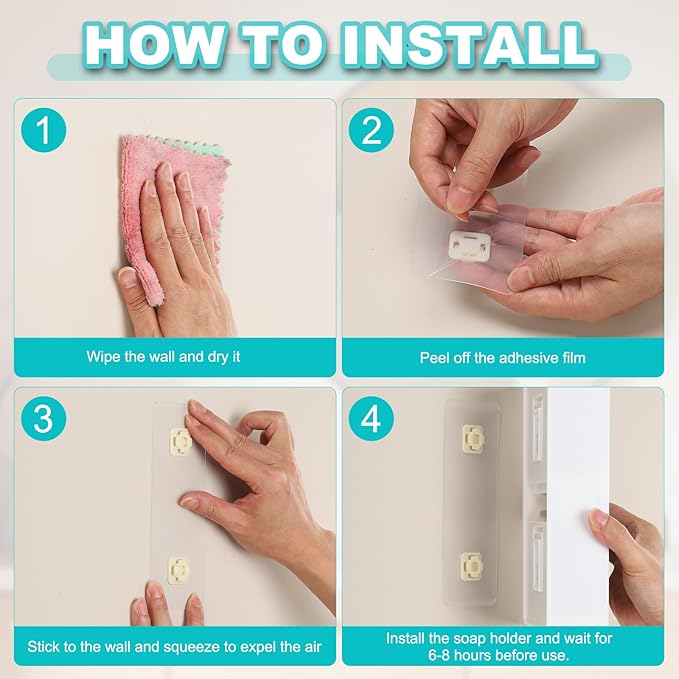 HOW TO INSTALL

1

Wipe the wall and dry it

2

Peel off the adhesive film

3

Stick to the wall and squeeze to expel the air

4

Install the soap holder and wait for 6-8 hours before use.