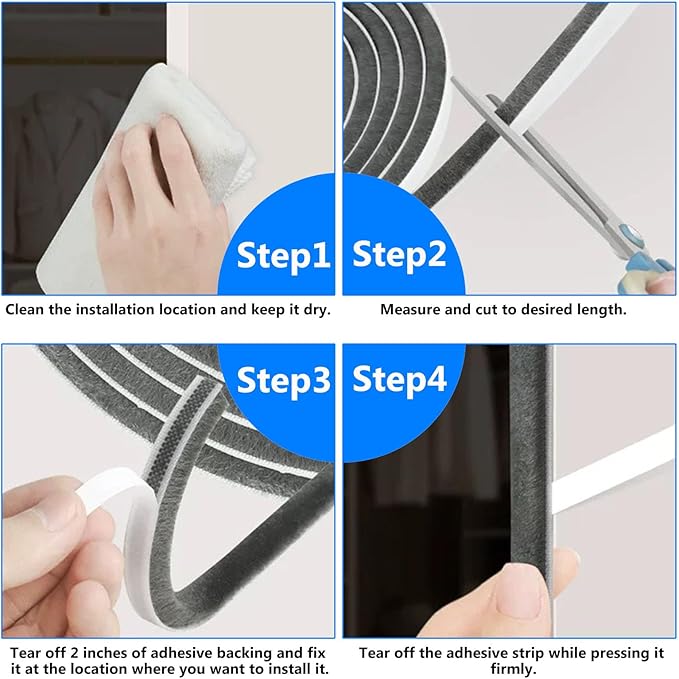 Step1

Clean the installation location and keep it dry.

Step2

Measure and cut to desired length.

Step3

Tear off 2 inches of adhesive backing and fix it at the location where you want to install it.

Step4

Tear off the adhesive strip while pressing it firmly.