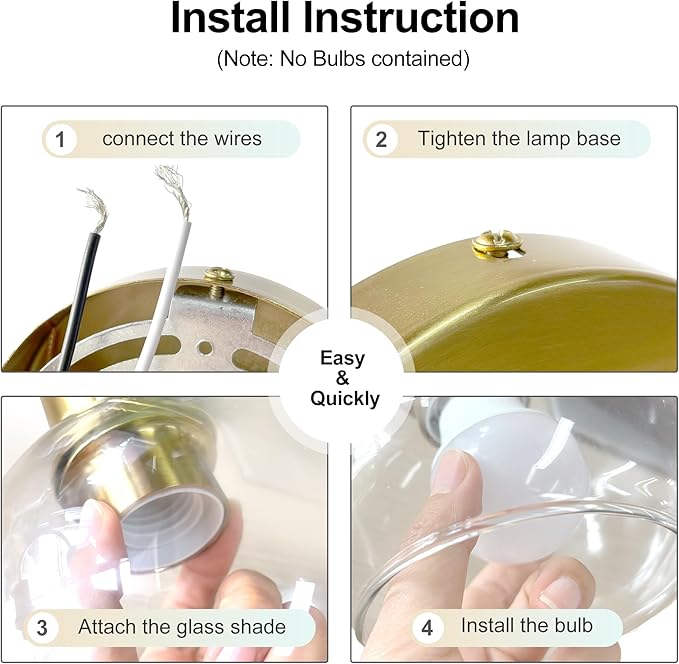 Install Instruction

(Note: No Bulbs contained)

1 connect the wires

2 Tighten the lamp base

Easy & Quickly

3 Attach the glass shade

4 Install the bulb