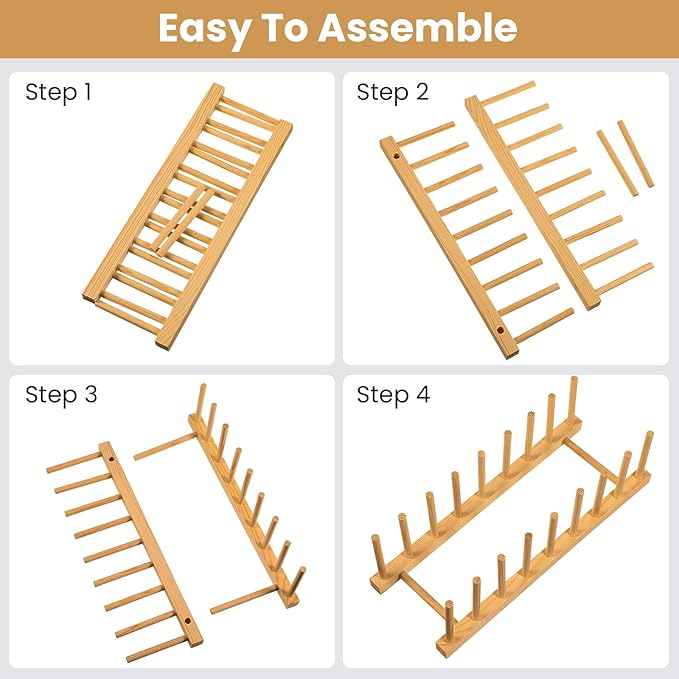 Easy To Assemble

Step 1

Step 2

Step 3

Step 4