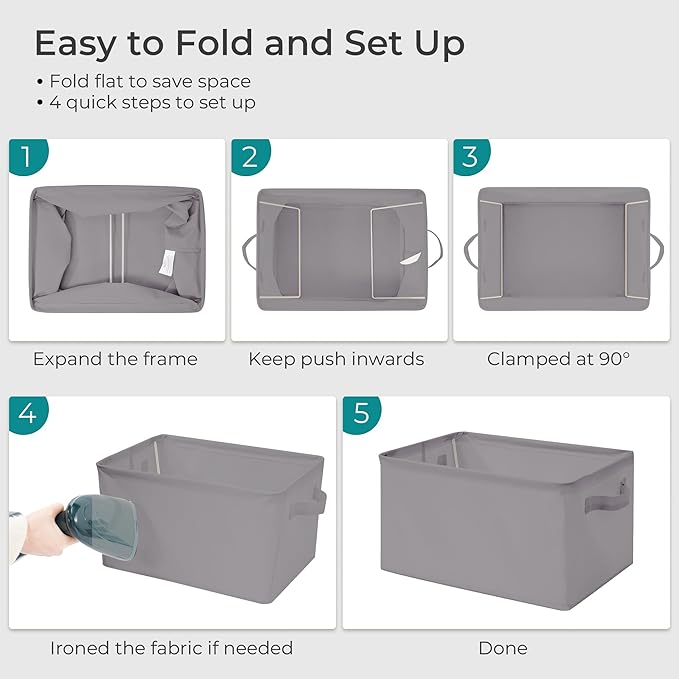 Easy to Fold and Set Up

• Fold flat to save space
• 4 quick steps to set up

1

Expand the frame

2

Keep push inwards

3

Clamped at 90°

4

Ironed the fabric if needed

5

Done