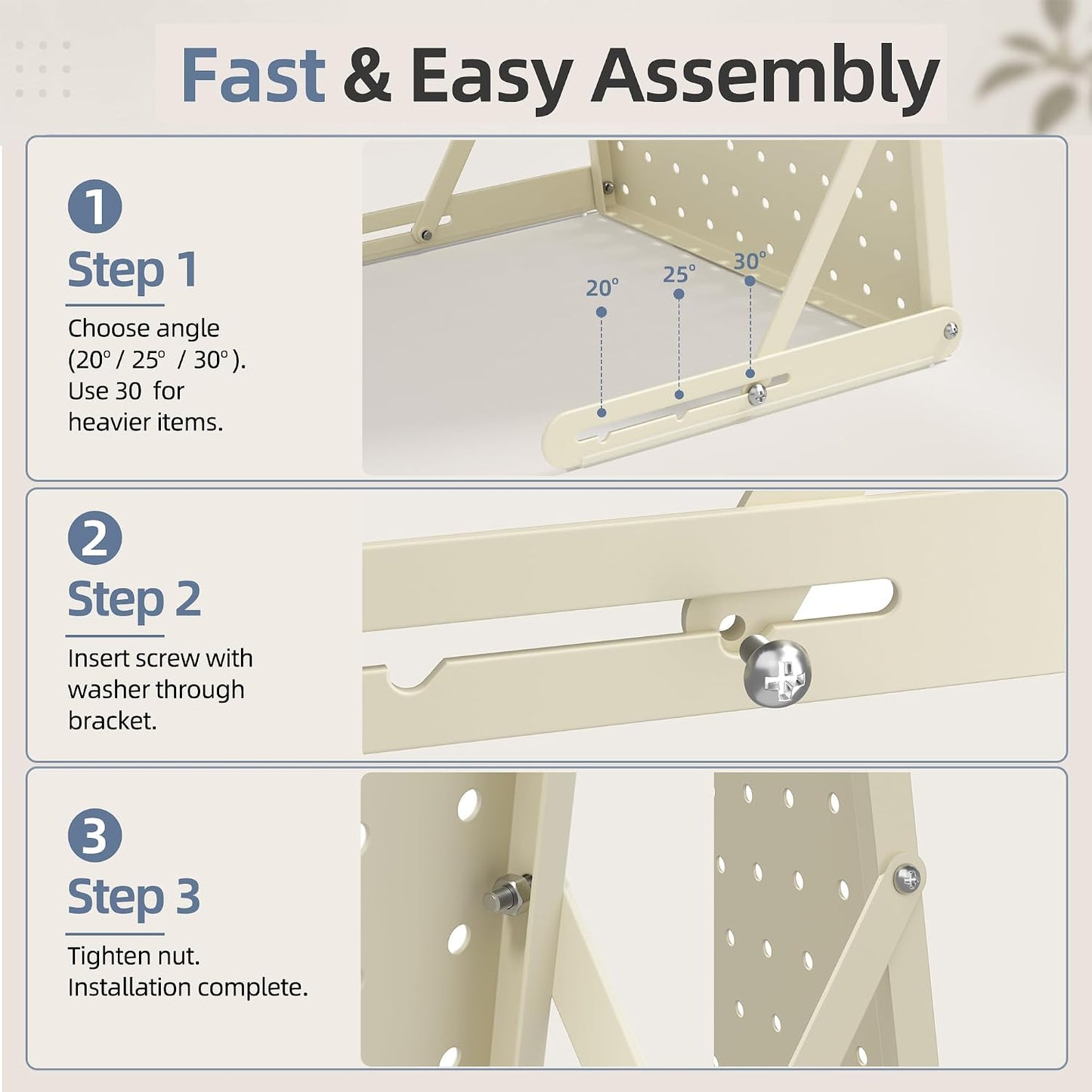 Fast & Easy Assembly

1

Step 1

Choose angle (20° / 25° / 30°). Use 30 for heavier items.

20°

25°

30°

2

Step 2

Insert screw with washer through bracket.

3

Step 3

Tighten nut. Installation complete.