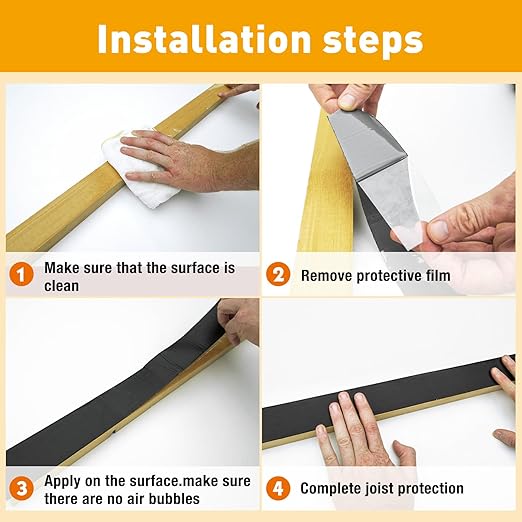 Installation steps

1 Make sure that the surface is clean

2 Remove protective film

3 Apply on the surface.make sure there are no air bubbles

4 Complete joist protection