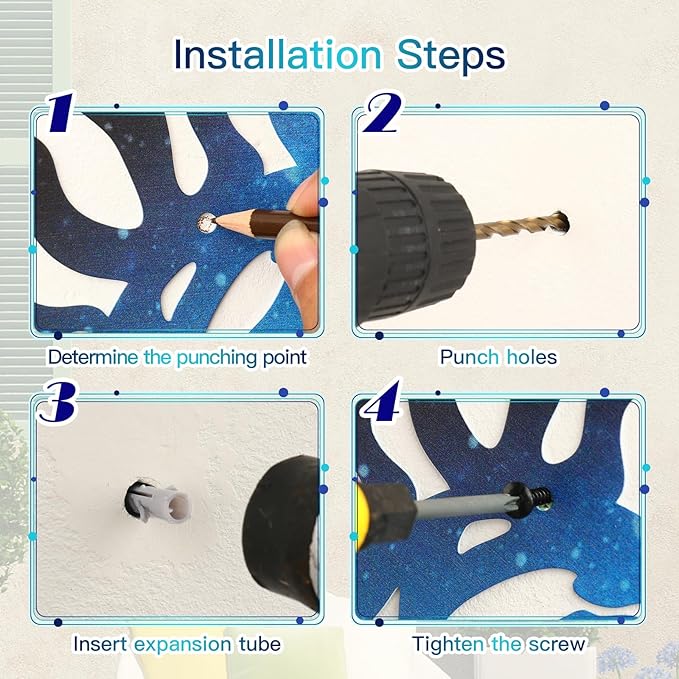 Installation Steps

1

Determine the punching point

2

Punch holes

3

Insert expansion tube

4

Tighten the screw