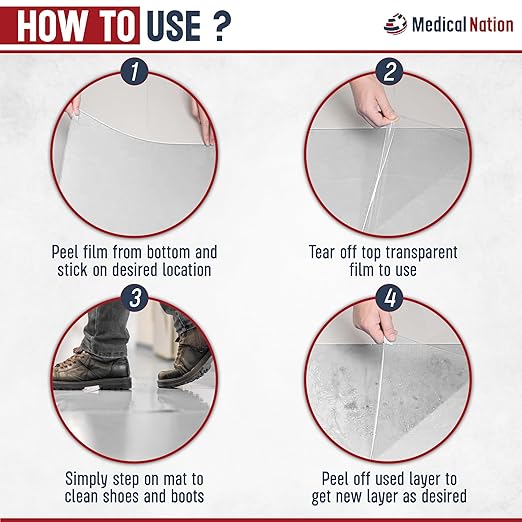 HOW TO USE ?

Medical Nation

1

Peel film from bottom and stick on desired location

2

Tear off top transparent film to use

3

Simply step on mat to clean shoes and boots

4

Peel off used layer to get new layer as desired