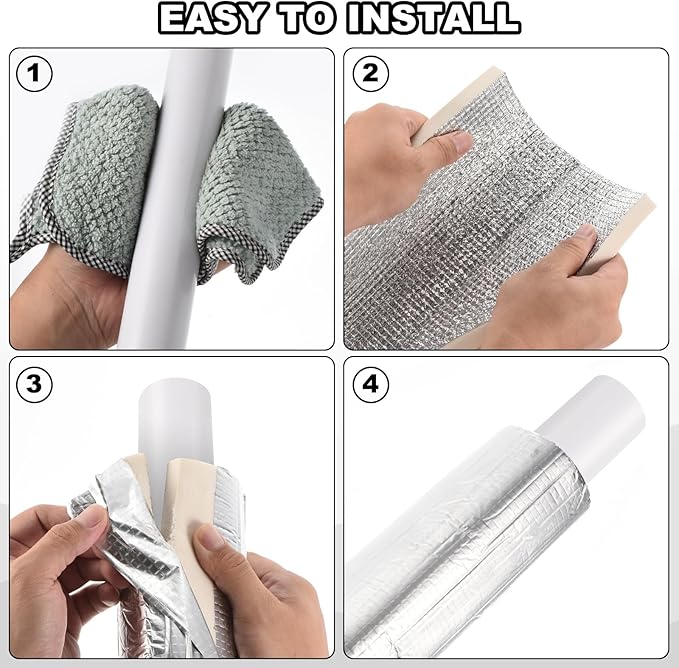 EASY TO INSTALL

1

2

3

4