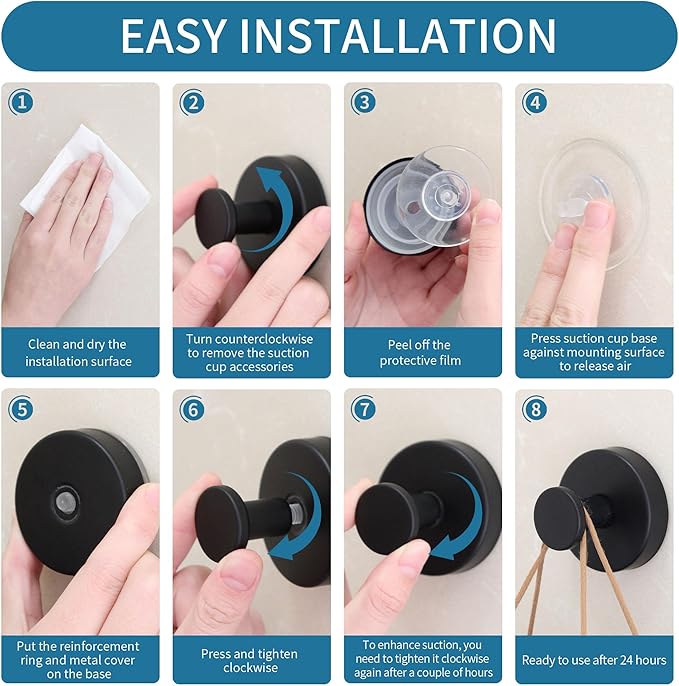 EASY INSTALLATION

1
Clean and dry the installation surface

2
Turn counterclockwise to remove the suction cup accessories

3
Peel off the protective film

4
Press suction cup base against mounting surface to release air

5
Put the reinforcement ring and metal cover on the base

6
Press and tighten clockwise

7
To enhance suction, you need to tighten it clockwise again after a couple of hours

8
Ready to use after 24 hours