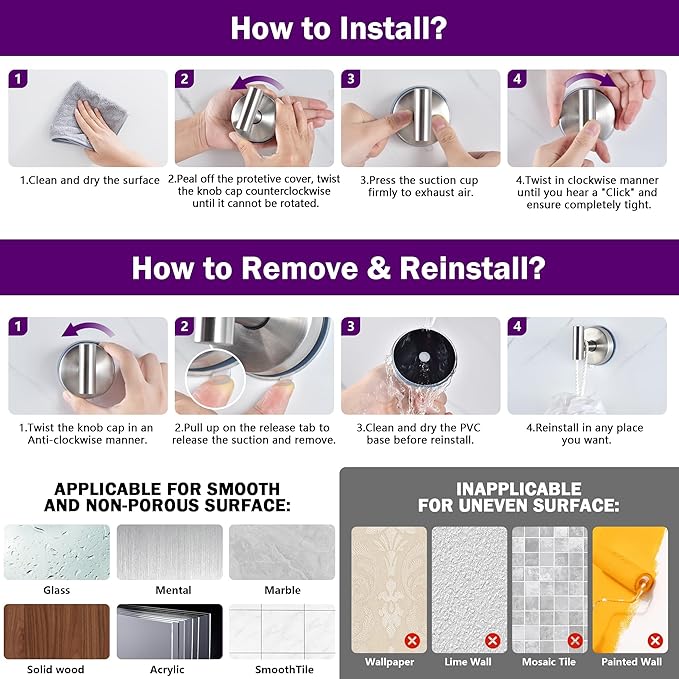 How to Install?

1

1.Clean and dry the surface

2

2.Peal off the protetive cover, twist the knob cap counterclockwise until it cannot be rotated.

3

3.Press the suction cup firmly to exhaust air.

4

4.Twist in clockwise manner until you hear a "Click" and ensure completely tight.

How to Remove & Reinstall?

1

1.Twist the knob cap in an Anti-clockwise manner.

2

2.Pull up on the release tab to release the suction and remove.

3

3.Clean and dry the PVC base before reinstall.

4

4.Reinstall in any place you want.

APPLICABLE FOR SMOOTH AND NON-POROUS SURFACE:

Glass

Mental

Marble

Solid wood

Acrylic

SmoothTile

INAPPLICABLE FOR UNEVEN SURFACE:

Wallpaper

Lime Wall

Mosaic Tile

Painted Wall